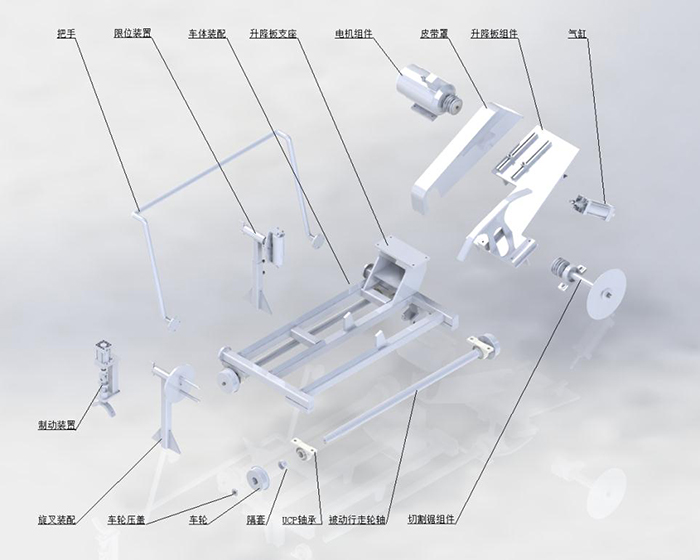 把手
限位装置
车体装配
升降板支座
电机组件
皮带罩
升降板组件
气缸
制动装置
旋叉装配
车轮压盖
车轮
隔套
UCP轴承
被动行走轮轴
切割锯组件